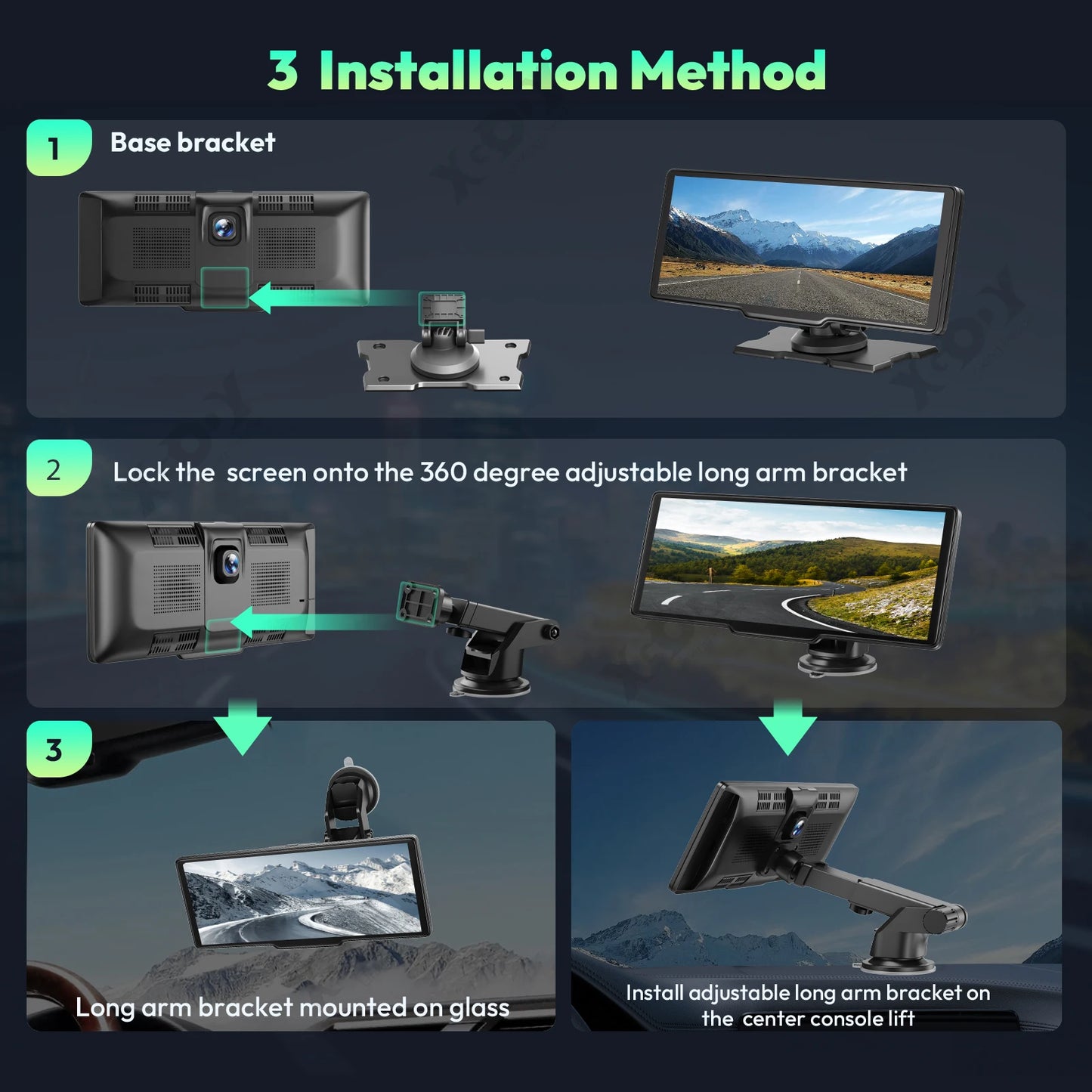 3 Installation Method

1 Base bracket

2 Lock the screen onto the 360 degree adjustable long arm bracket

3

Long arm bracket mounted on glass

Install adjustable long arm bracket on the center console lift