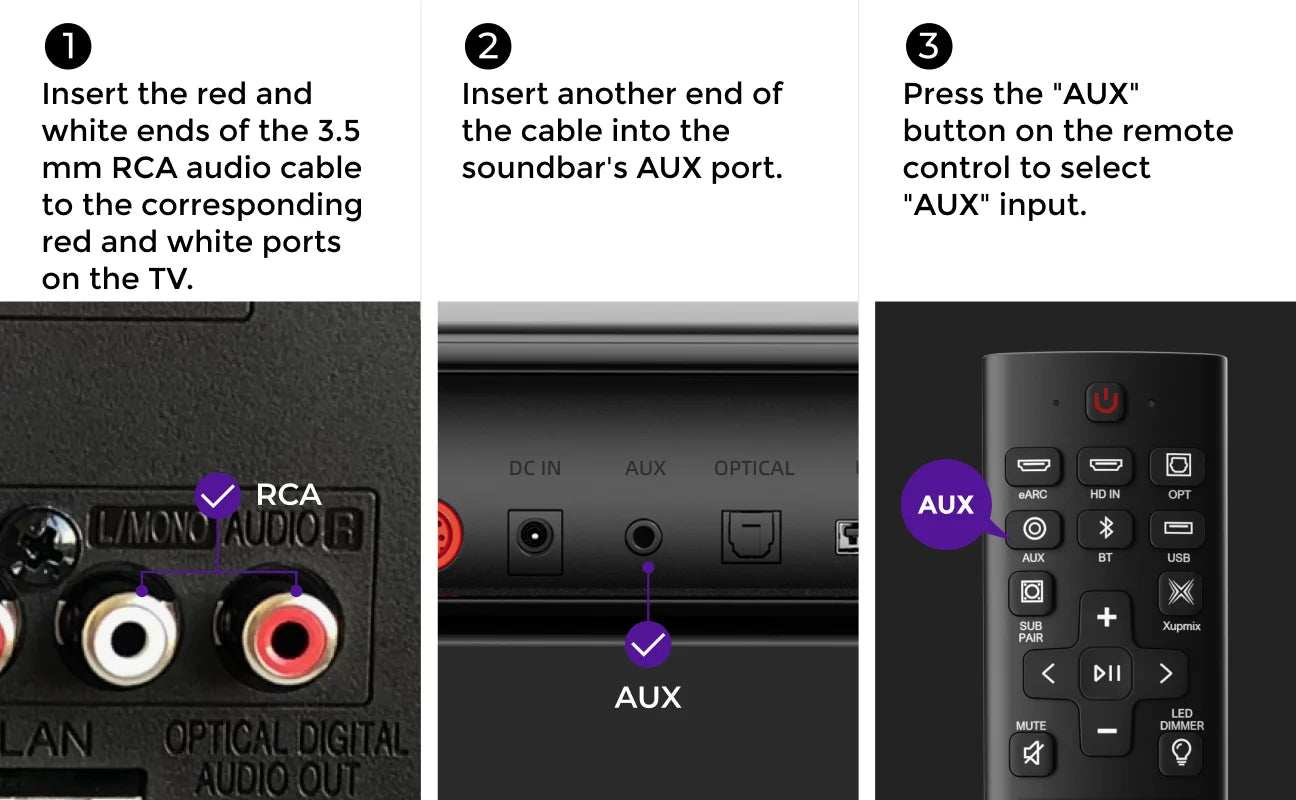 1
Insert the red and white ends of the 3.5 mm RCA audio cable to the corresponding red and white ports on the TV.

RCA

L/MONO AUDIO R

LAN

OPTICAL DIGITAL AUDIO OUT

2
Insert another end of the cable into the soundbar's AUX port.

DC IN

AUX

OPTICAL

AUX

3
Press the "AUX" button on the remote control to select "AUX" input.

AUX

eARC

HD IN

OPT

AUX

BT

USB

SUB PAIR

Xupmix

MUTE

LED DIMMER