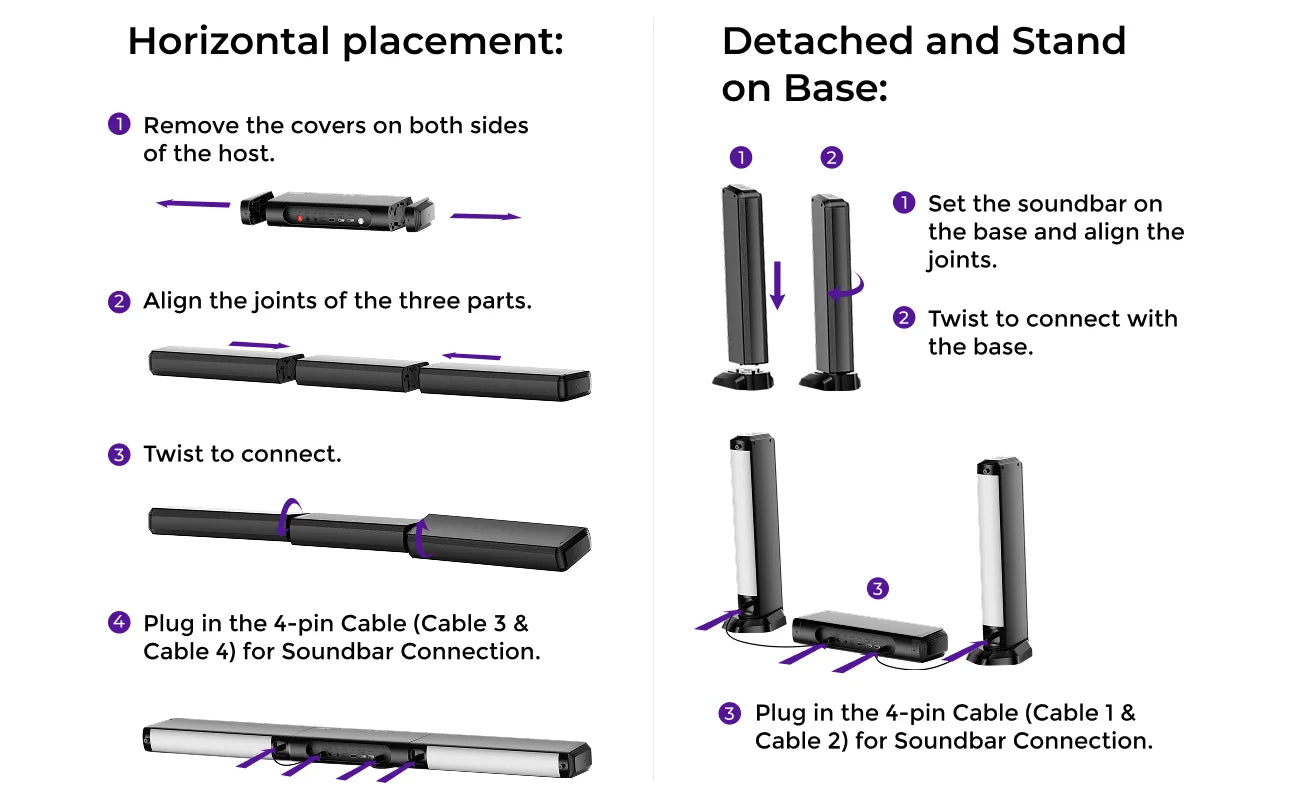 Horizontal placement:

1 Remove the covers on both sides of the host.

2 Align the joints of the three parts.

3 Twist to connect.

4 Plug in the 4-pin Cable (Cable 3 & Cable 4) for Soundbar Connection.

Detached and Stand on Base:

1 2

1 Set the soundbar on the base and align the joints.

2 Twist to connect with the base.

3

3 Plug in the 4-pin Cable (Cable 1 & Cable 2) for Soundbar Connection.