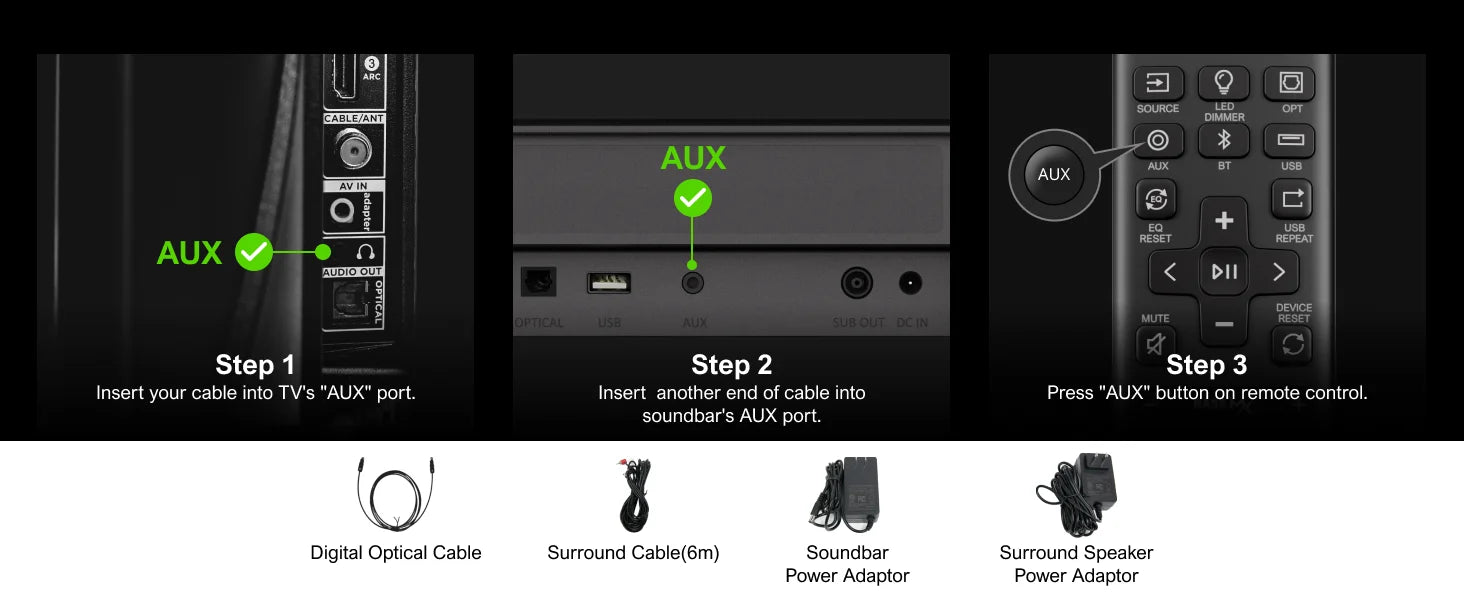 3 ARC

CABLE/ANT

AV IN

adapter

AUX

AUDIO OUT

OPTICAL

Step 1
Insert your cable into TV's "AUX" port.

AUX

OPTICAL USB AUX SUB OUT DC IN

Step 2
Insert another end of cable into soundbar's AUX port.

SOURCE

LED DIMMER

OPT

AUX

AUX

BT

USB

EQ RESET

USB REPEAT

MUTE

DEVICE RESET

Step 3
Press "AUX" button on remote control.

Digital Optical Cable

Surround Cable(6m)

Soundbar Power Adaptor

Surround Speaker Power Adaptor